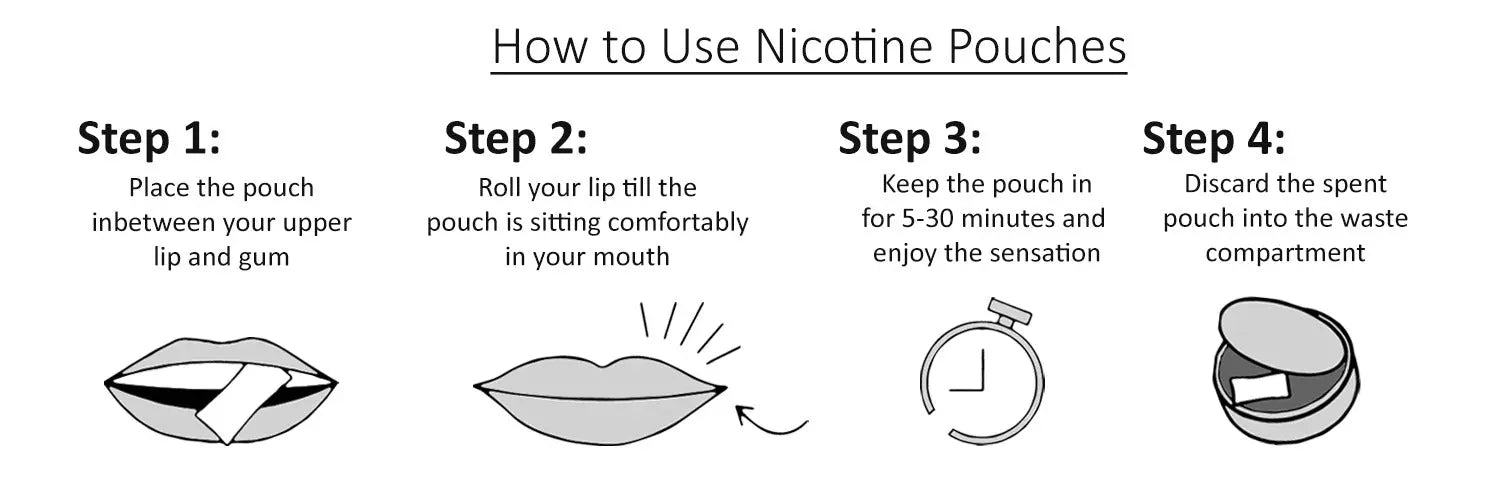 How to Use Nicotine Pouches

Step 1:
Place the pouch inbetween your upper lip and gum

Step 2:
Roll your lip till the pouch is sitting comfortably in your mouth

Step 3:
Keep the pouch in for 5-30 minutes and enjoy the sensation

Step 4:
Discard the spent pouch into the waste compartment